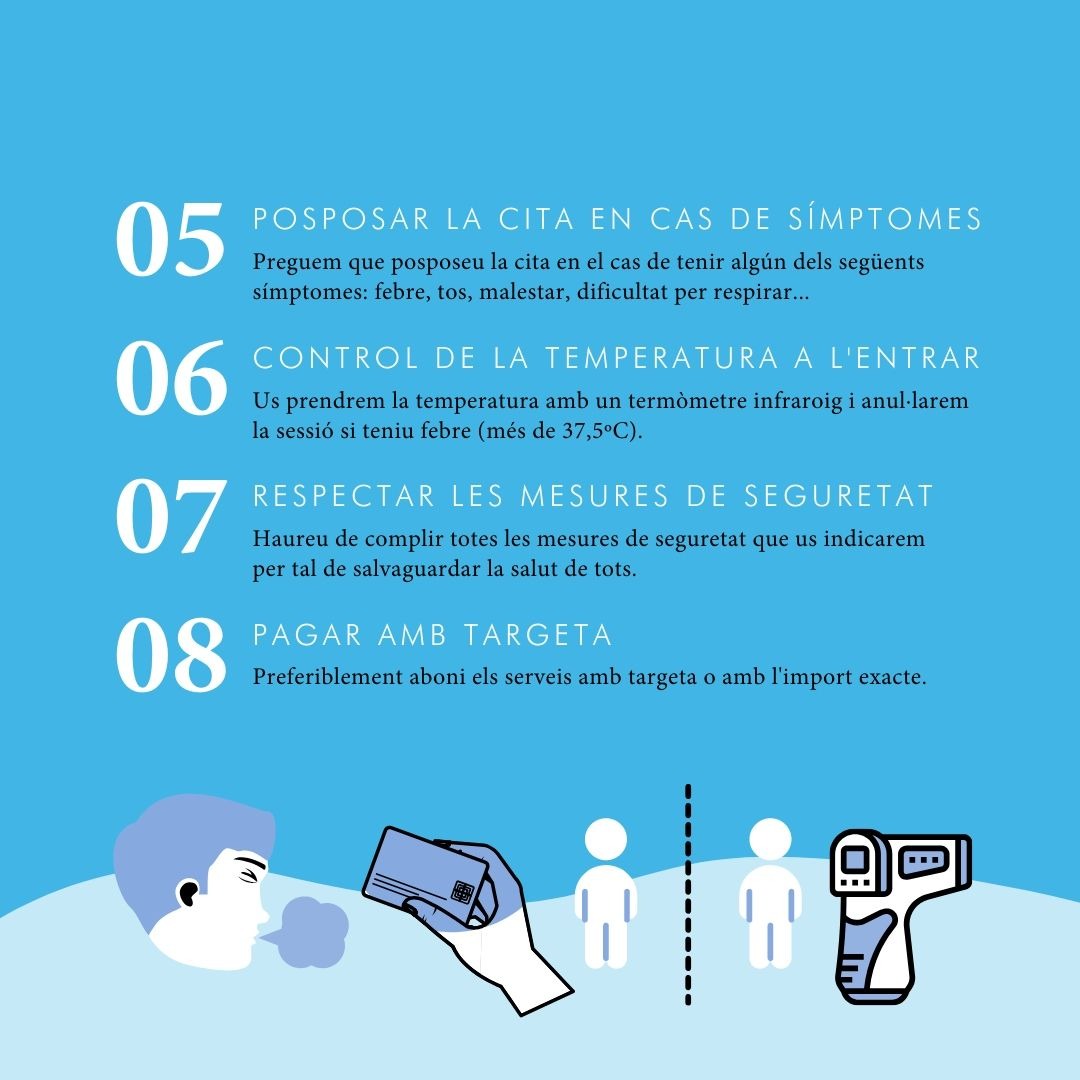 05 POSPOSAR LA CITA EN CAS DE SÍMPTOMES
Preguem que posposeu la cita en el cas de tenir algún dels següents símptomes: febre, tos, malestar, dificultat per respirar...

06 CONTROL DE LA TEMPERATURA A L'ENTRAR
Us prendrem la temperatura amb un termòmetre infraroig i anul·larem la sessió si teniu febre (més de 37,5ºC).

07 RESPECTAR LES MESURES DE SEGURETAT
Haureu de complir totes les mesures de seguretat que us indicarem per tal de salvaguardar la salut de tots.

08 PAGAR AMB TARGETA
Preferiblement aboni els serveis amb targeta o amb l'import exacte.